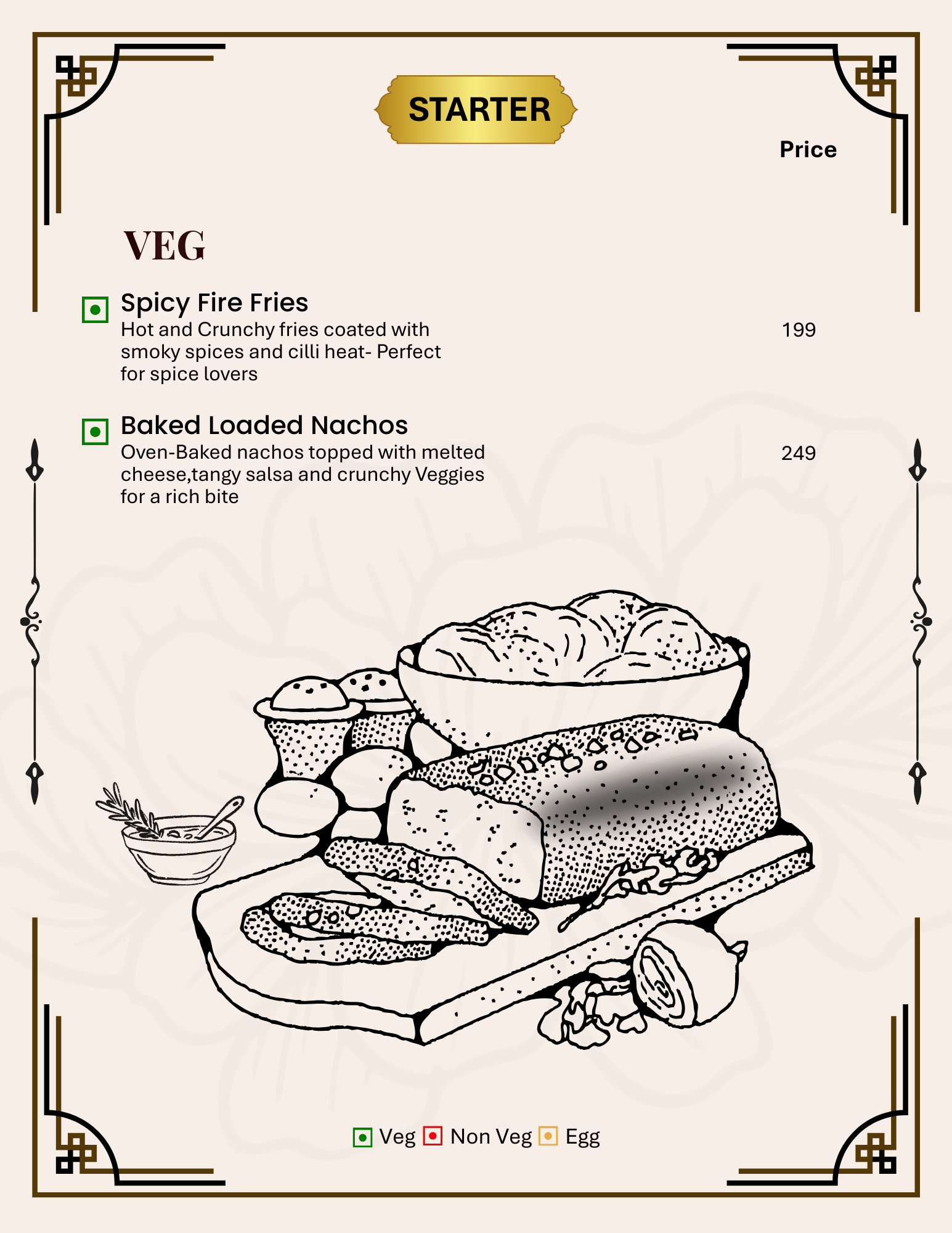 STARTER

Price

VEG

Spicy Fire Fries
Hot and Crunchy fries coated with smoky spices and cilli heat- Perfect for spice lovers

199

Baked Loaded Nachos
Oven-Baked nachos topped with melted cheese,tangy salsa and crunchy Veggies for a rich bite

249

Veg Non Veg Egg